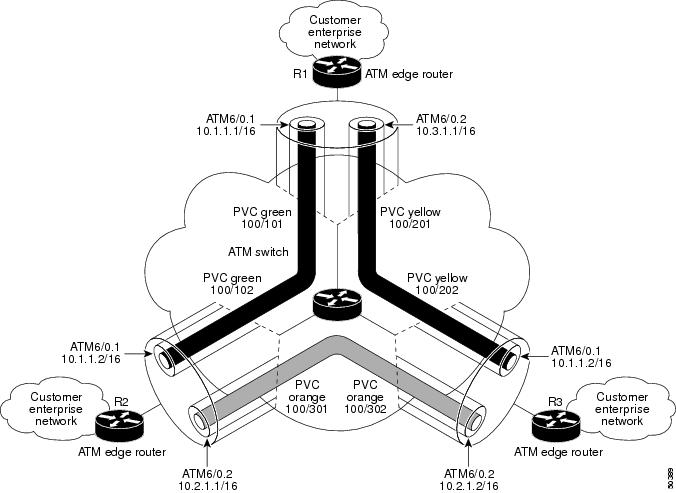 Customer enterprise network

R1

ATM edge router

ATM6/0.1
10.1.1.1/16

ATM6/0.2
10.3.1.1/16

PVC green
100/101

PVC yellow
100/201

ATM switch

PVC green
100/102

PVC yellow
100/202

ATM6/0.1
10.1.1.2/16

ATM6/0.1
10.1.1.2/16

PVC orange
100/301

PVC orange
100/302

Customer enterprise network

R2

ATM edge router

R3

Customer enterprise network

ATM edge router

ATM6/0.2
10.2.1.1/16

ATM6/0.2
10.2.1.2/16

50389